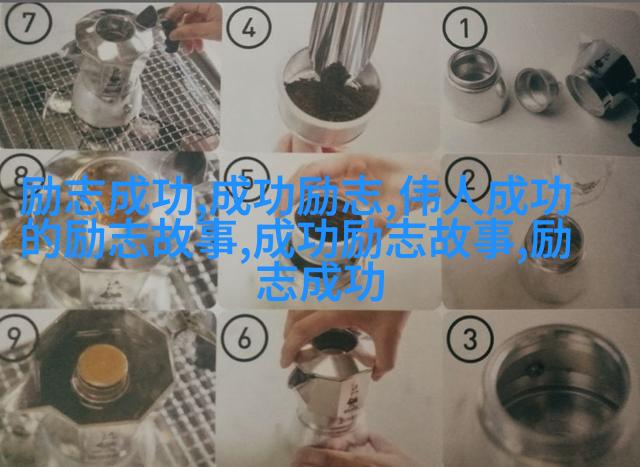 7

4

1

8

5

2

励志成功,成功励志,伟人成功的励志故事,成功励志故事,励志成功

9

6

3